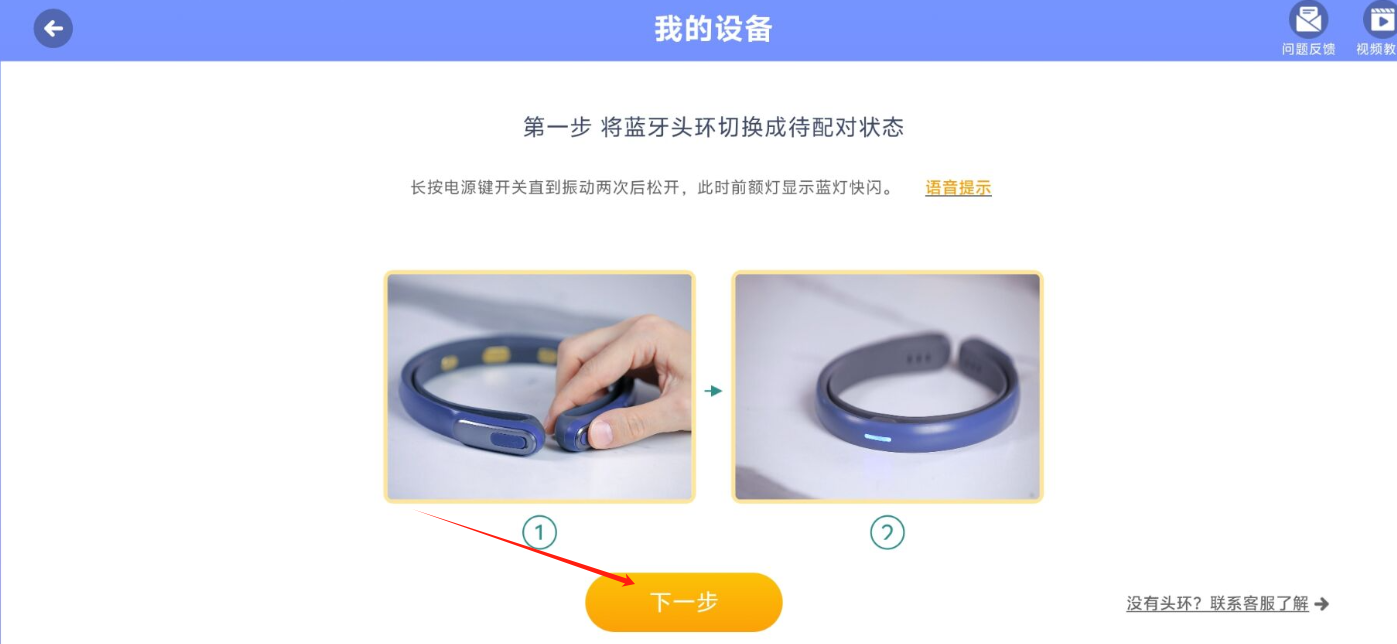 我的设备

问题反馈

视频教

第一步 将蓝牙头环切换成待配对状态

长按电源键开关直到振动两次后松开，此时前额灯显示蓝灯快闪。 语音提示

①

②

下一步

没有头环？联系客服了解